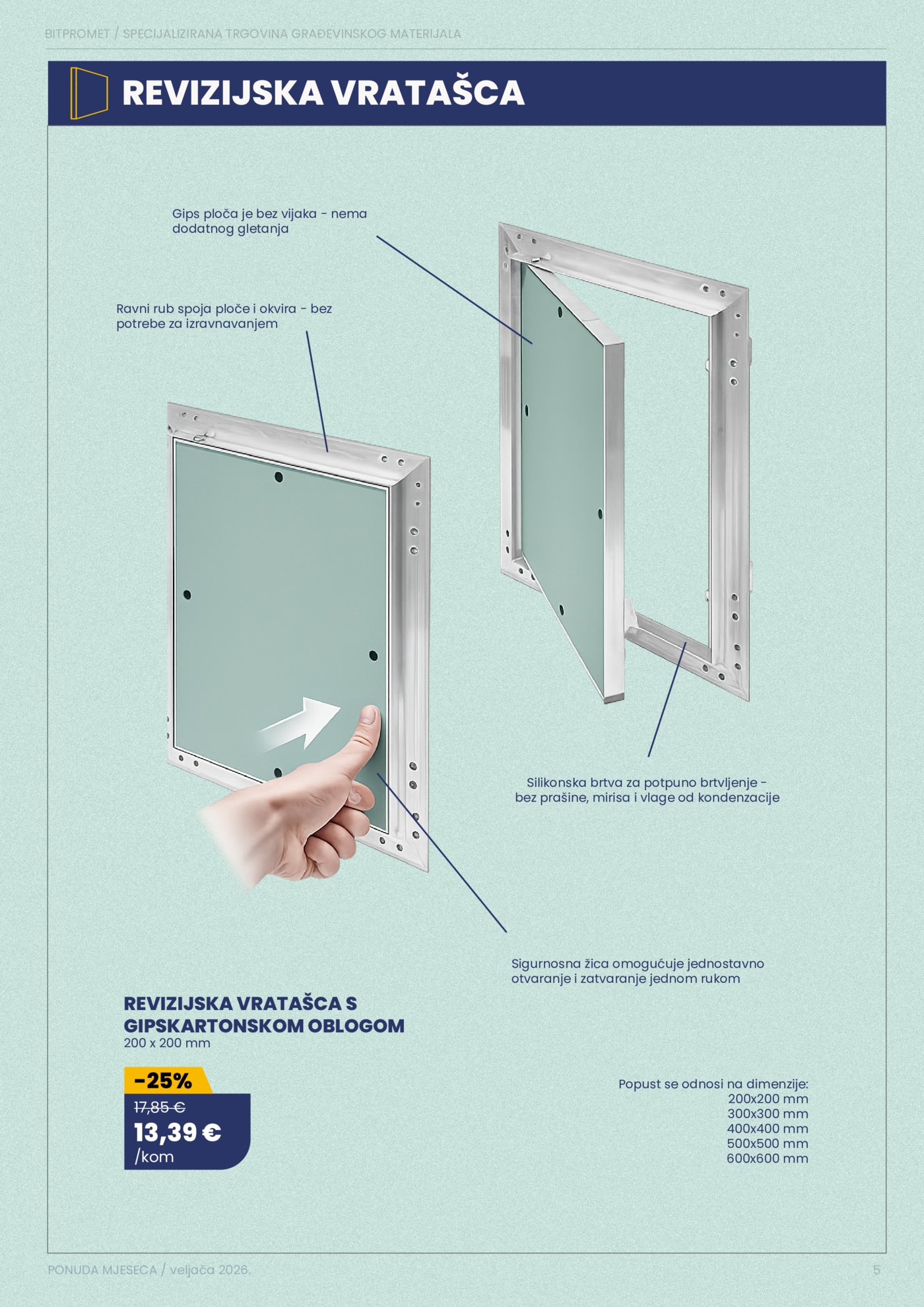 BITPROMET / SPECIJALIZIRANA TRGOVINA GRAĐEVINSKOG MATERIJALA

REVIZIJSKA VRATAŠCA

Gips ploča je bez vijaka - nema dodatnog gletanja

Ravni rub spoja ploče i okvira - bez potrebe za izravnavanjem

Silikonska brtva za potpuno brtvljenje - bez prašine, mirisa i vlage od kondenzacije

Sigurnosna žica omogućuje jednostavno otvaranje i zatvaranje jednom rukom

REVIZIJSKA VRATAŠCA S GIPSKARTONSKOM OBLOGOM
200 x 200 mm

-25%
17,85 €
13,39 €
/kom

Popust se odnosi na dimenzije:
200x200 mm
300x300 mm
400x400 mm
500x500 mm
600x600 mm

PONUDA MJESECA / veljača 2026.

5